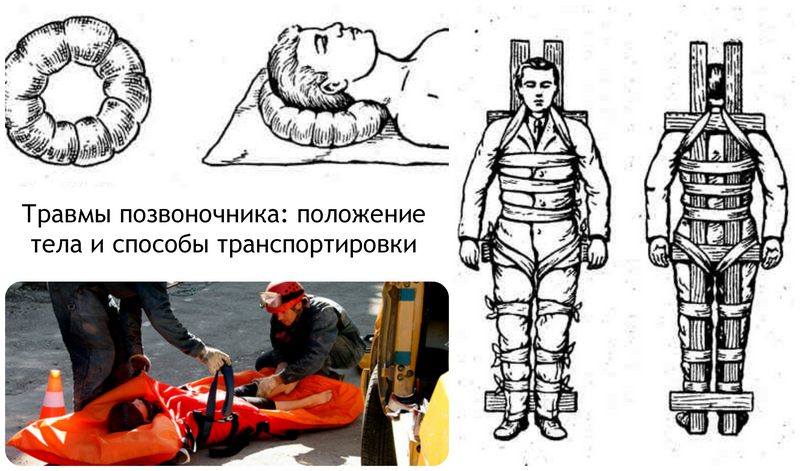 Травмы позвоночника: положение тела и способы транспортировки